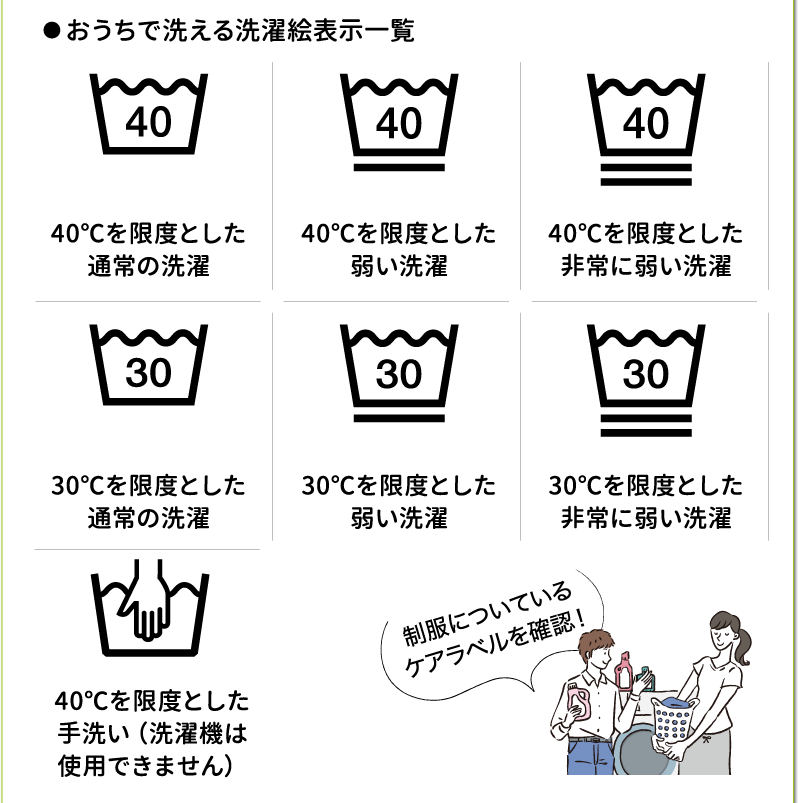 ●おうちで洗える洗濯絵表示一覧

40

40℃を限度とした通常の洗濯

40

40℃を限度とした弱い洗濯

40

40℃を限度とした非常に弱い洗濯

30

30℃を限度とした通常の洗濯

30

30℃を限度とした弱い洗濯

30

30℃を限度とした非常に弱い洗濯

40℃を限度とした手洗い（洗濯機は使用できません）

制服についているケアラベルを確認！